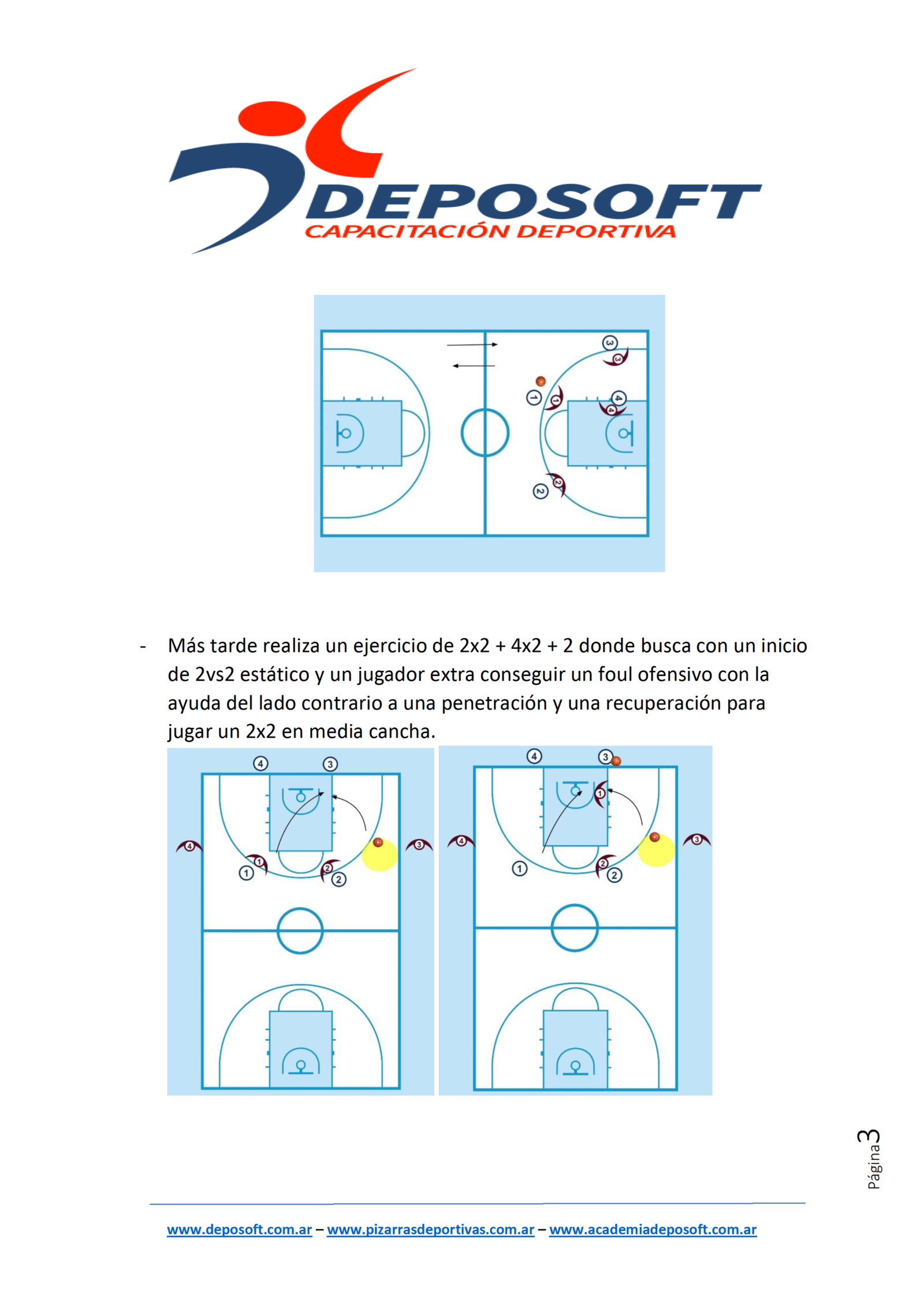 DEPOSOFT
CAPACITACIÓN DEPORTIVA

3
3
1
1
4
4
2
2

- Más tarde realiza un ejercicio de 2x2 + 4x2 + 2 donde busca con un inicio de 2vs2 estático y un jugador extra conseguir un foul ofensivo con la ayuda del lado contrario a una penetración y una recuperación para jugar un 2x2 en media cancha.

4
3
4
3
1
1
2
2

4
3
1
4
3
1
2
2

Página 3

www.deposoft.com.ar – www.pizarrasdeportivas.com.ar – www.academiadeposoft.com.ar